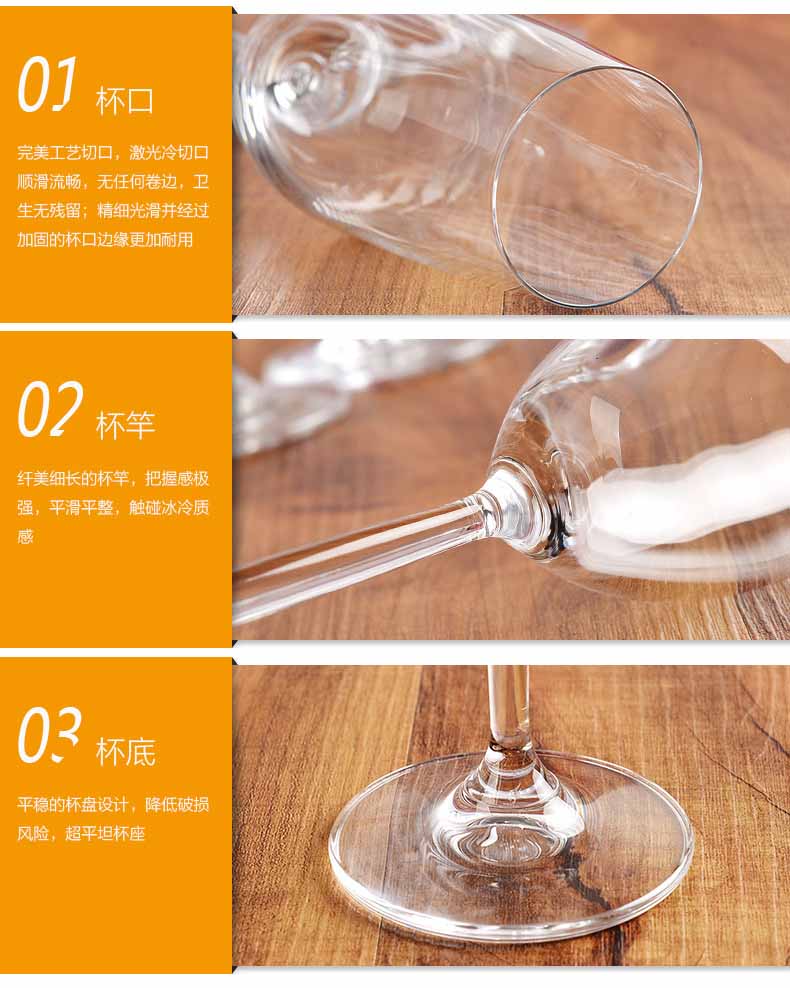 01 杯口

完美工艺切口，激光冷切口顺滑流畅，无任何卷边，卫生无残留；精细光滑并经过加固的杯口边缘更加耐用

02 杯竿

纤美细长的杯竿，把握感极强，平滑平整，触碰冰冷质感

03 杯底

平稳的杯盘设计，降低破损风险，超平坦杯座